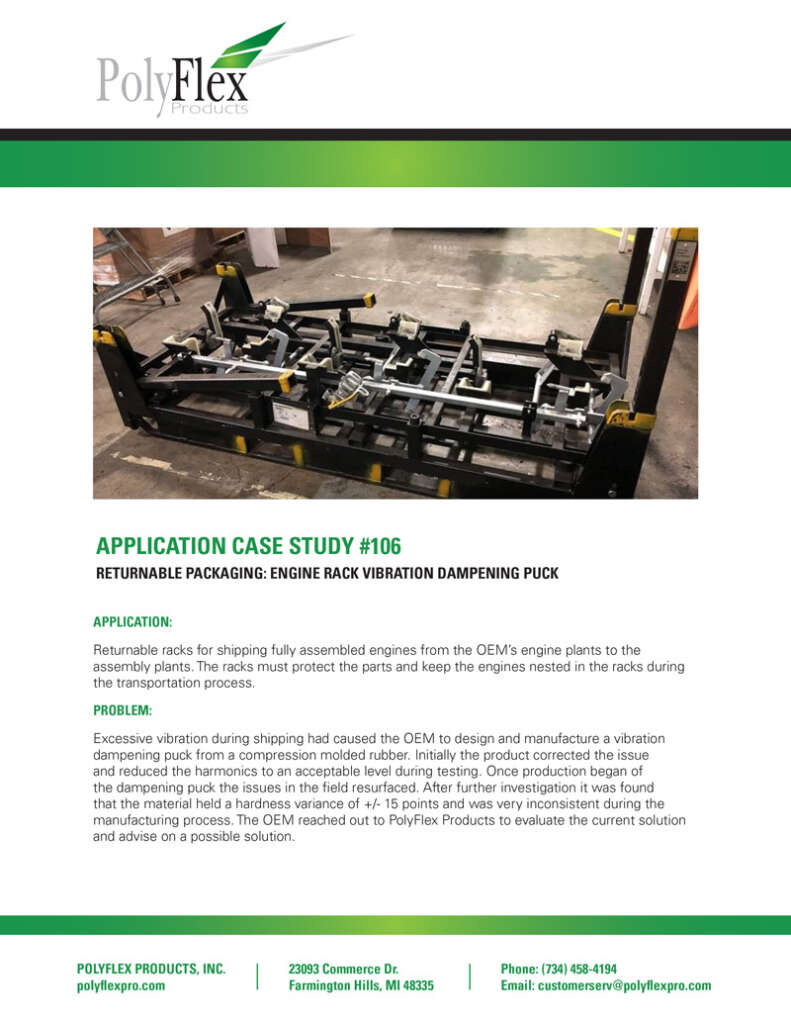 PolyFlex Products

APPLICATION CASE STUDY #106

RETURNABLE PACKAGING: ENGINE RACK VIBRATION DAMPENING PUCK

APPLICATION:

Returnable racks for shipping fully assembled engines from the OEM's engine plants to the assembly plants. The racks must protect the parts and keep the engines nested in the racks during the transportation process.

PROBLEM:

Excessive vibration during shipping had caused the OEM to design and manufacture a vibration dampening puck from a compression molded rubber. Initially the product corrected the issue and reduced the harmonics to an acceptable level during testing. Once production began of the dampening puck the issues in the field resurfaced. After further investigation it was found that the material held a hardness variance of +/- 15 points and was very inconsistent during the manufacturing process. The OEM reached out to PolyFlex Products to evaluate the current solution and advise on a possible solution.

POLYFLEX PRODUCTS, INC.
polyflexpro.com

23093 Commerce Dr.
Farmington Hills, MI 48335

Phone: (734) 458-4194
Email: customerserv@polyflexpro.com